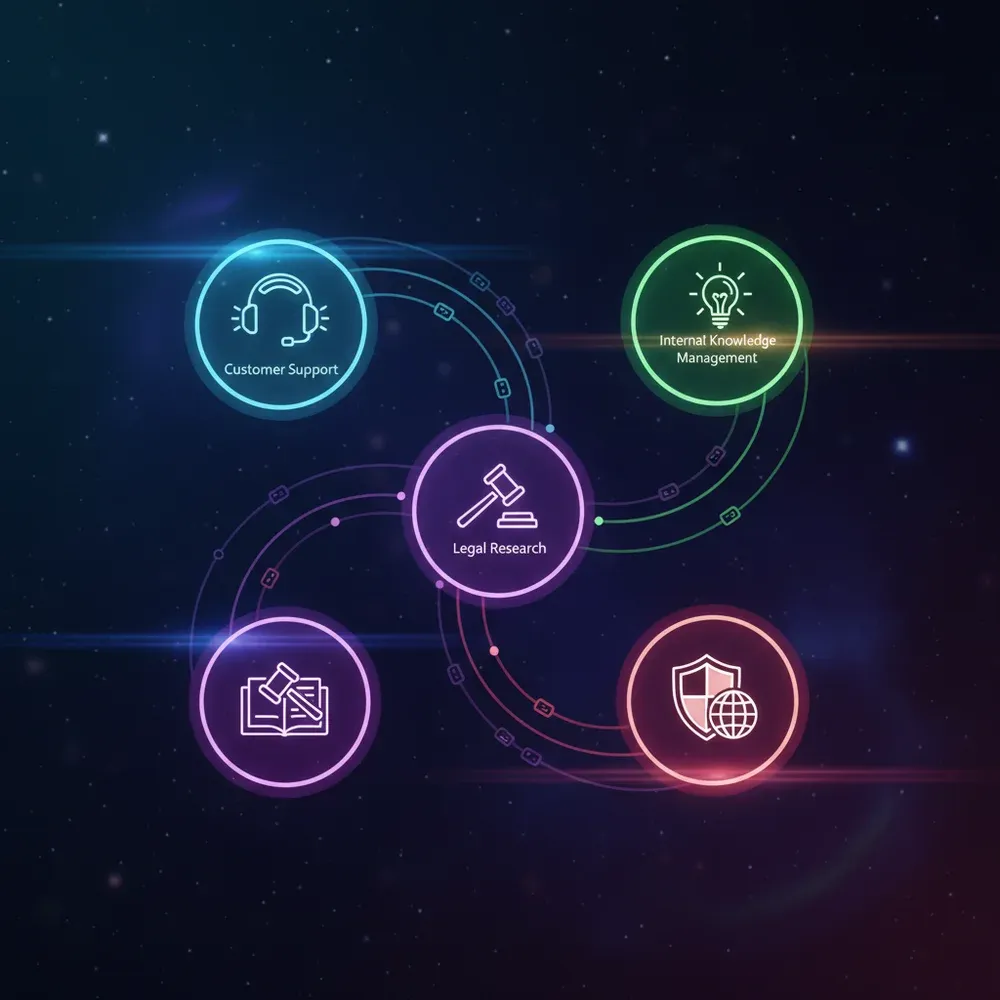 Customer Support

Internal Knowledge Management

Legal Research