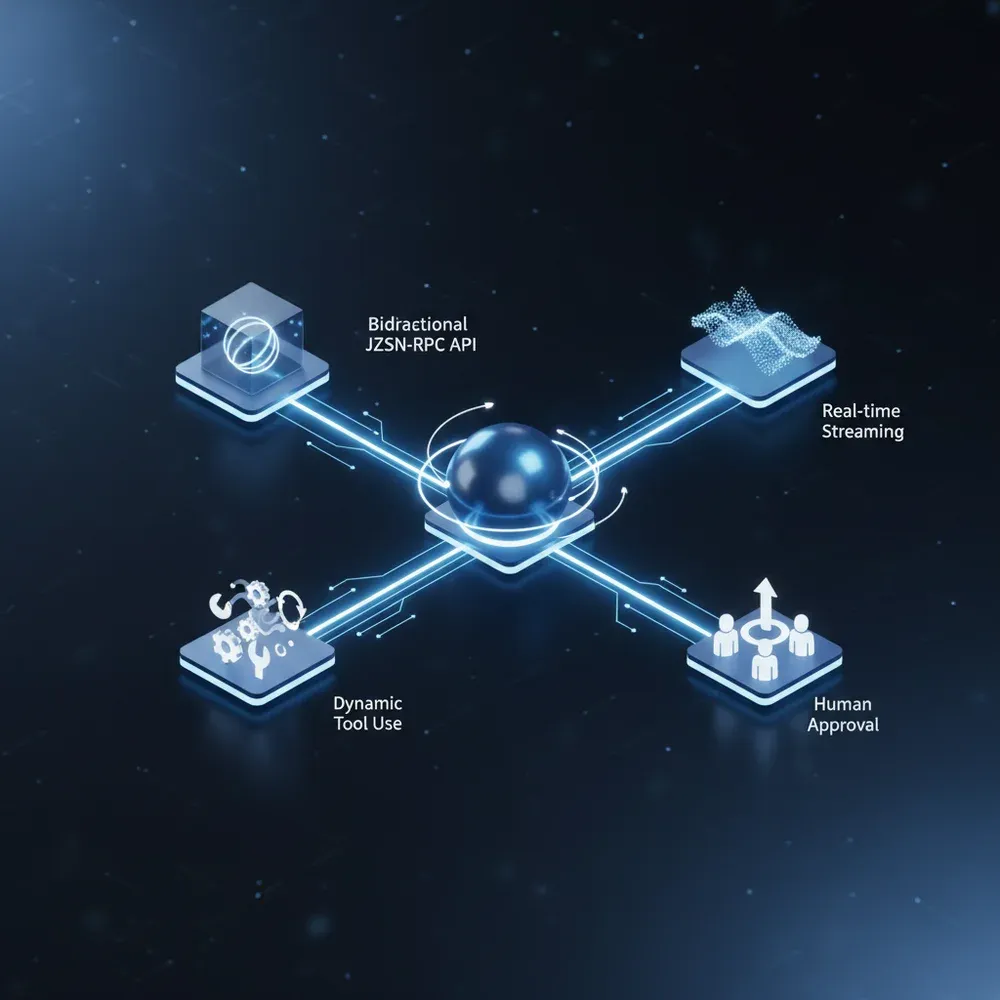 Bidractional JZSN-RPC API

Real-time Streaming

Dynamic Tool Use

Human Approval