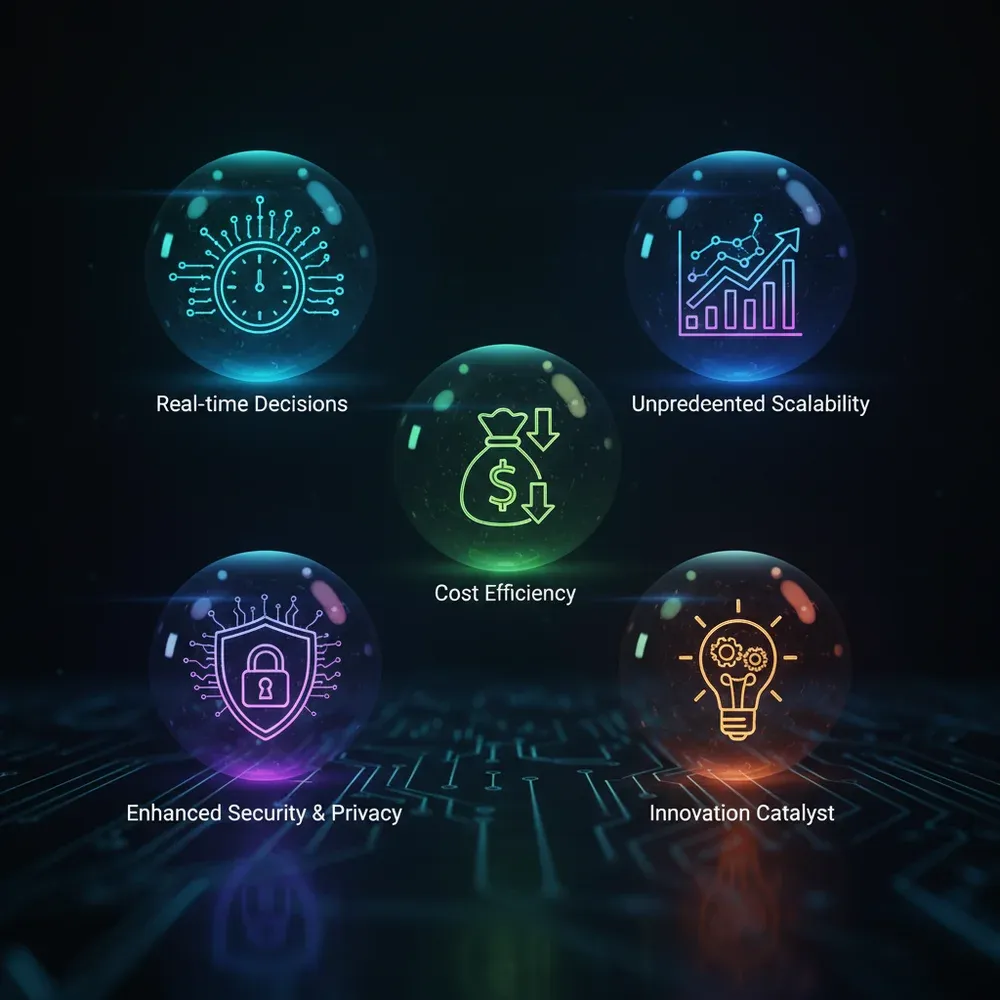 Real-time Decisions

Unpredeented Scalability

$

Cost Efficiency

Enhanced Security & Privacy

Innovation Catalyst