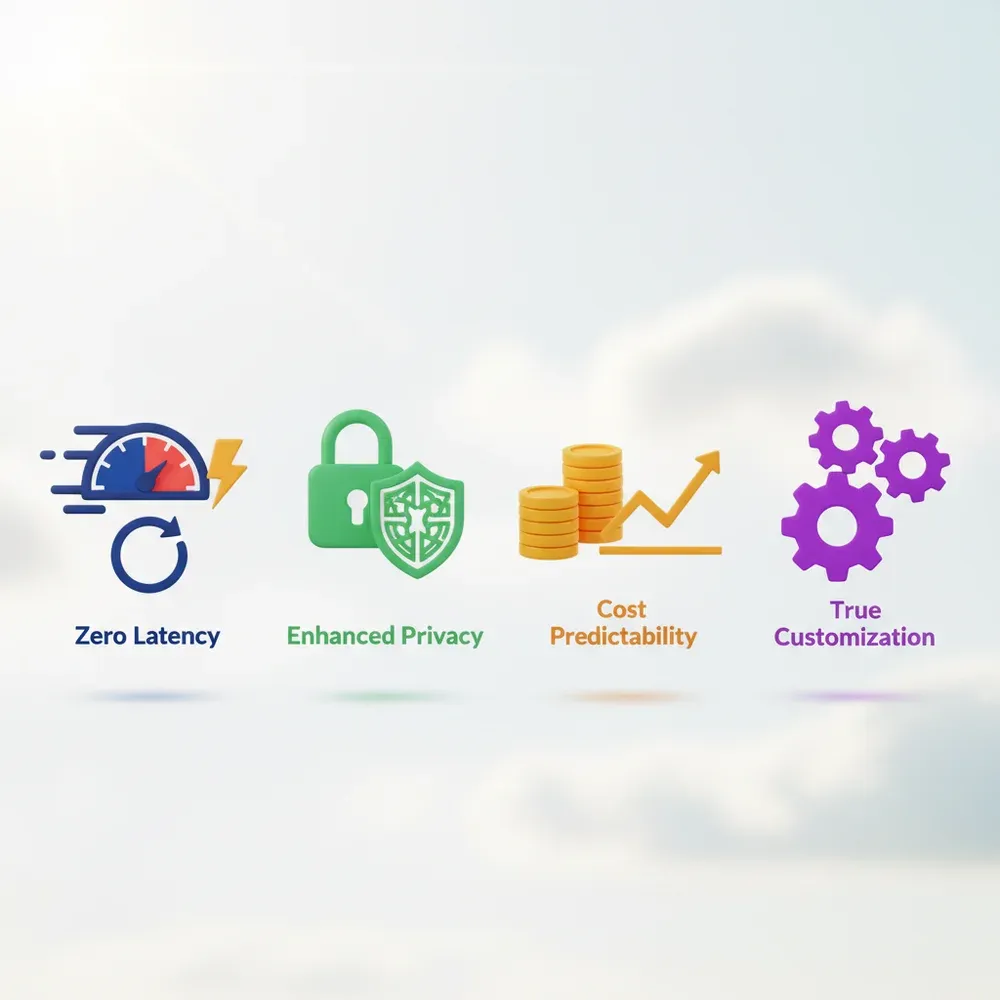 Zero Latency

Enhanced Privacy

Cost Predictability

True Customization