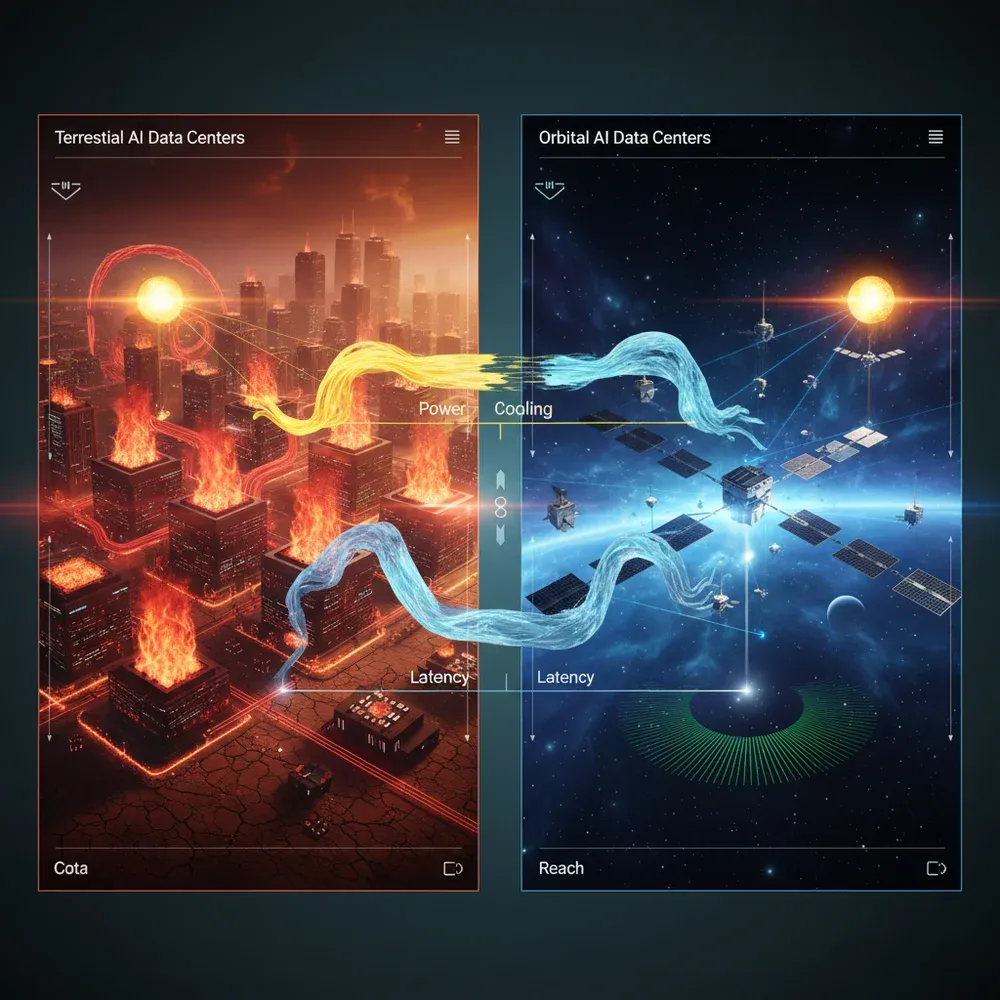 Terrestial AI Data Centers

Power

Latency

Cota

Orbital AI Data Centers

Cooling

Latency

Reach