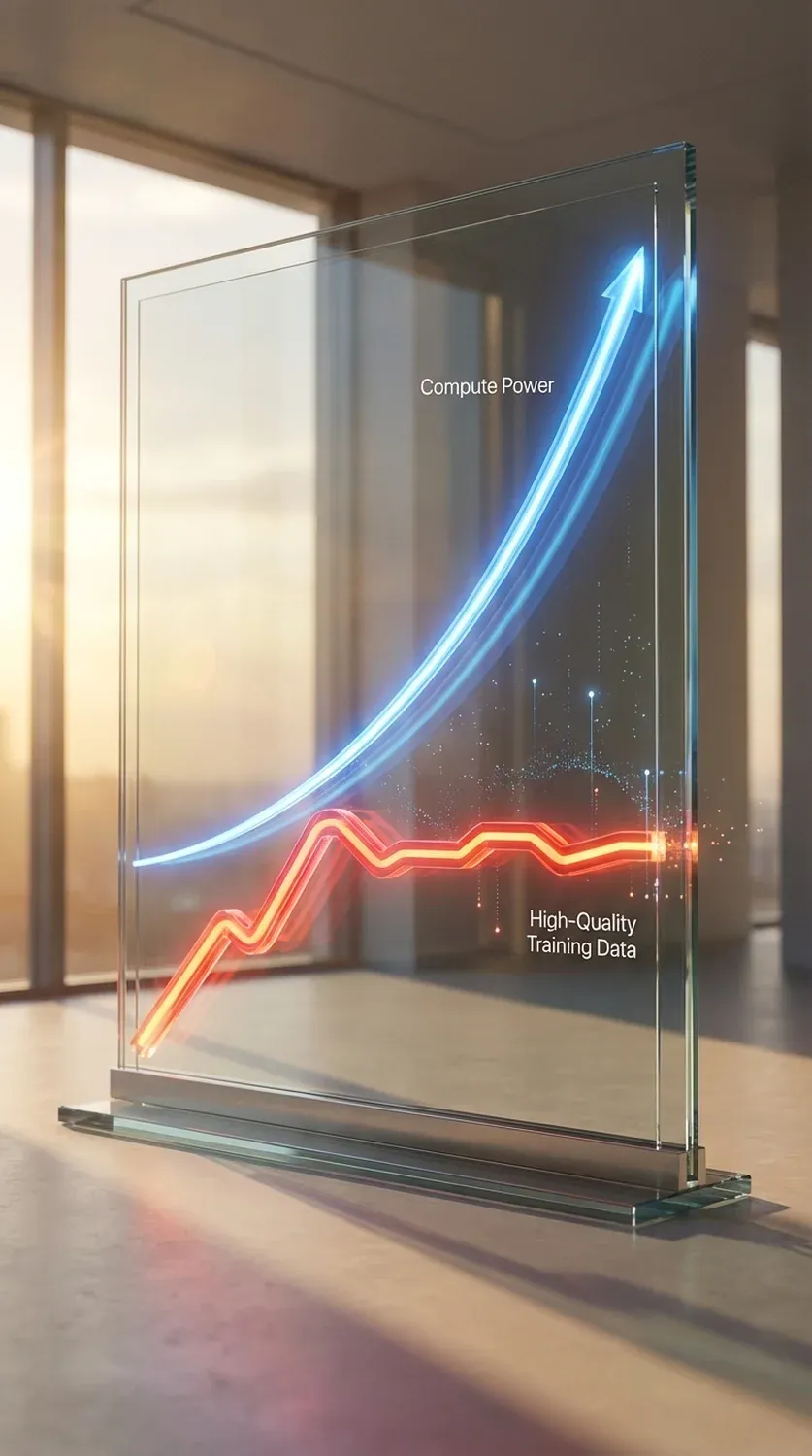 Compute Power

High-Quality
Training Data