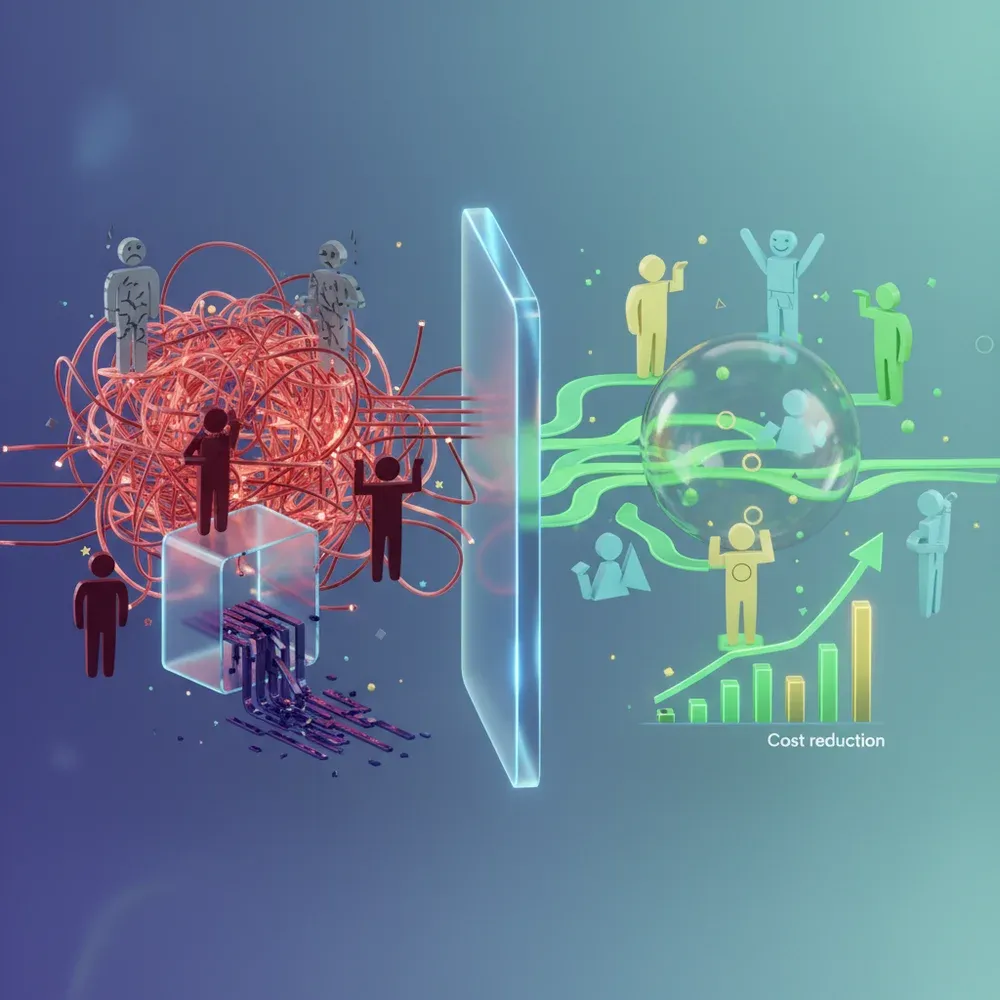 Cost reduction