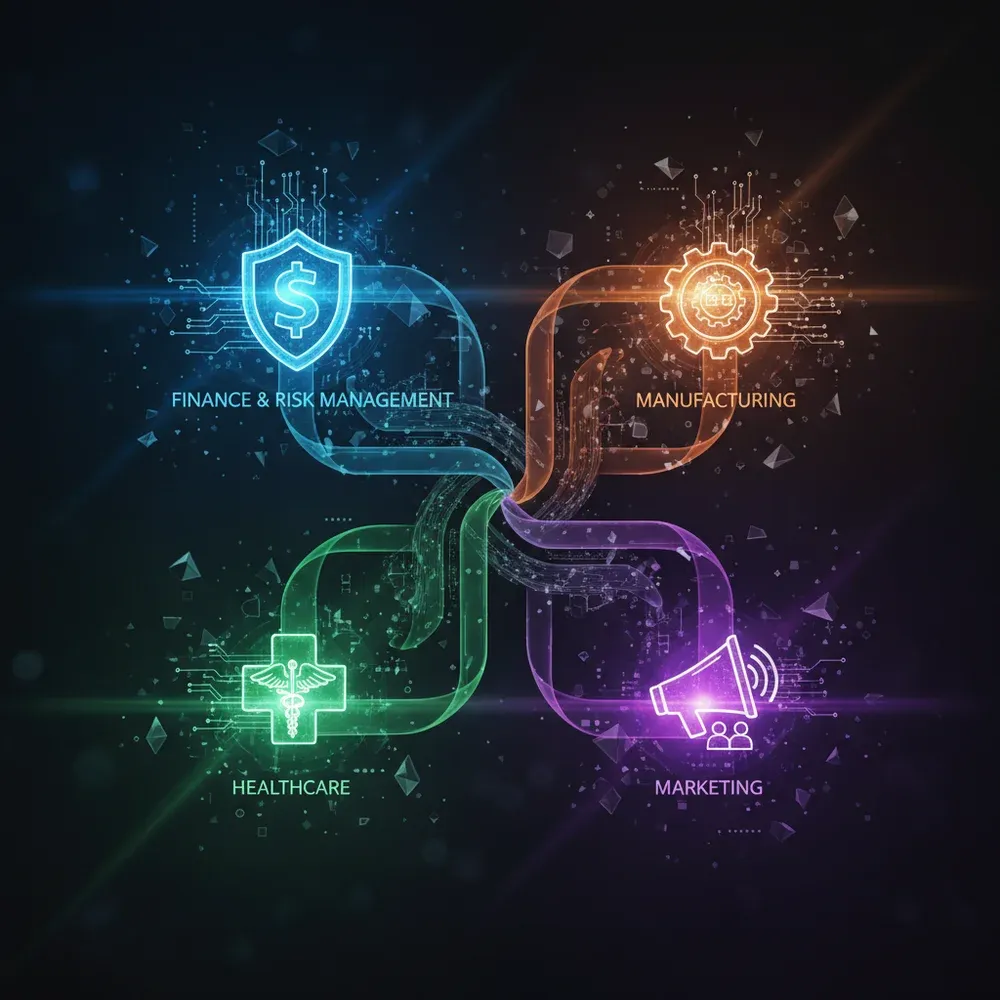 $

FINANCE & RISK MANAGEMENT

MANUFACTURING

HEALTHCARE

MARKETING